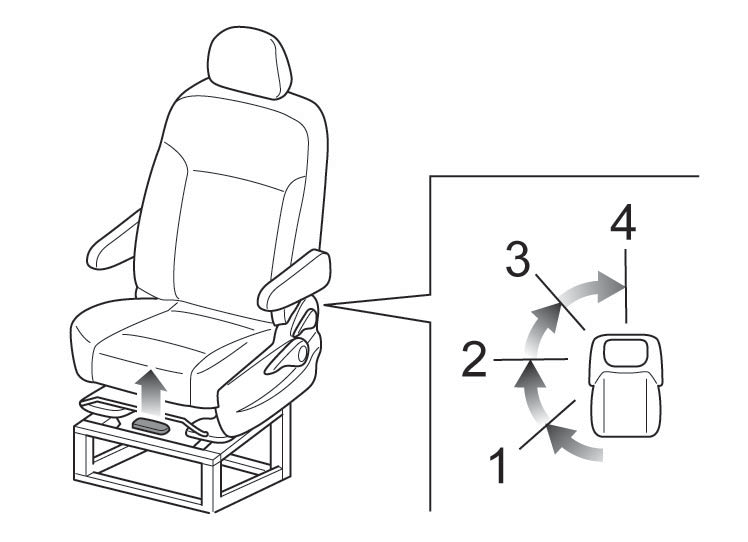 4
3
2
1