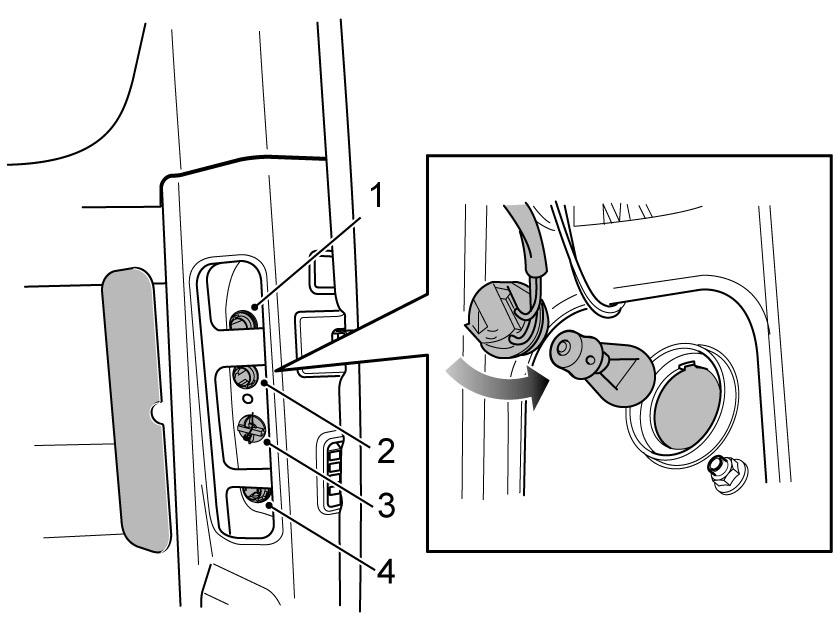 1
2
3
4