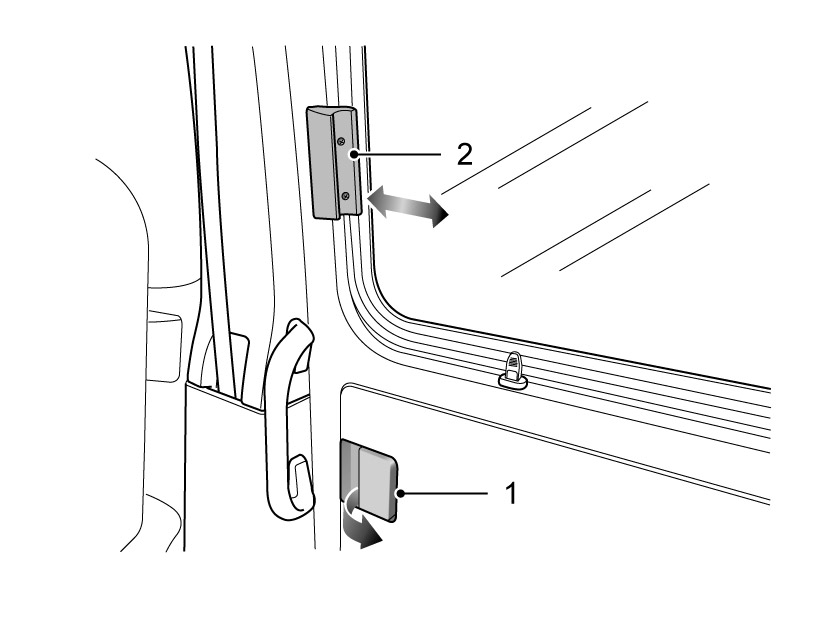 2

1