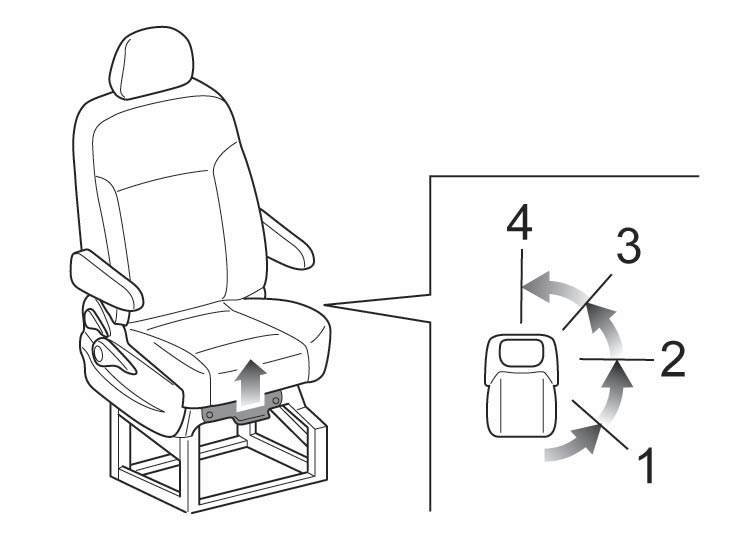 4
3
2
1